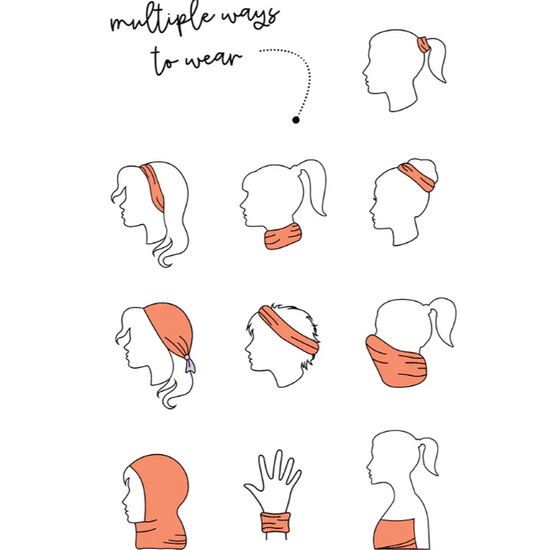 multiple ways to wear