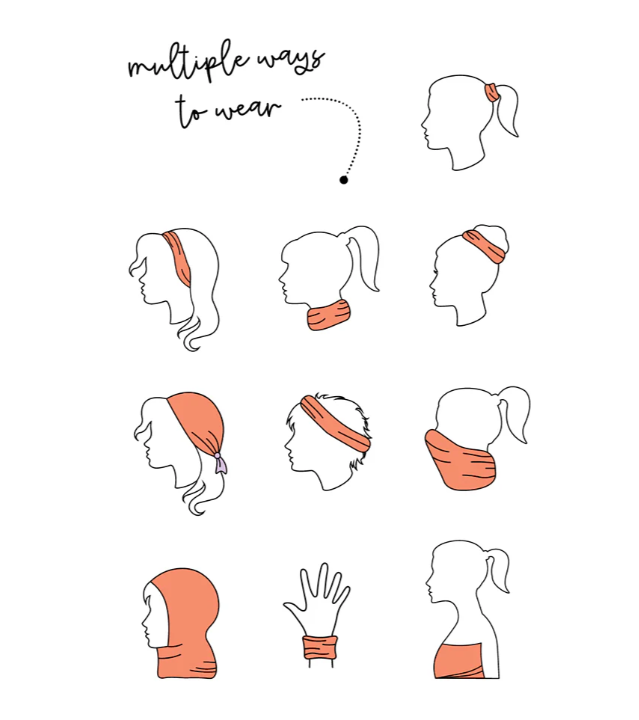 multiple ways to wear